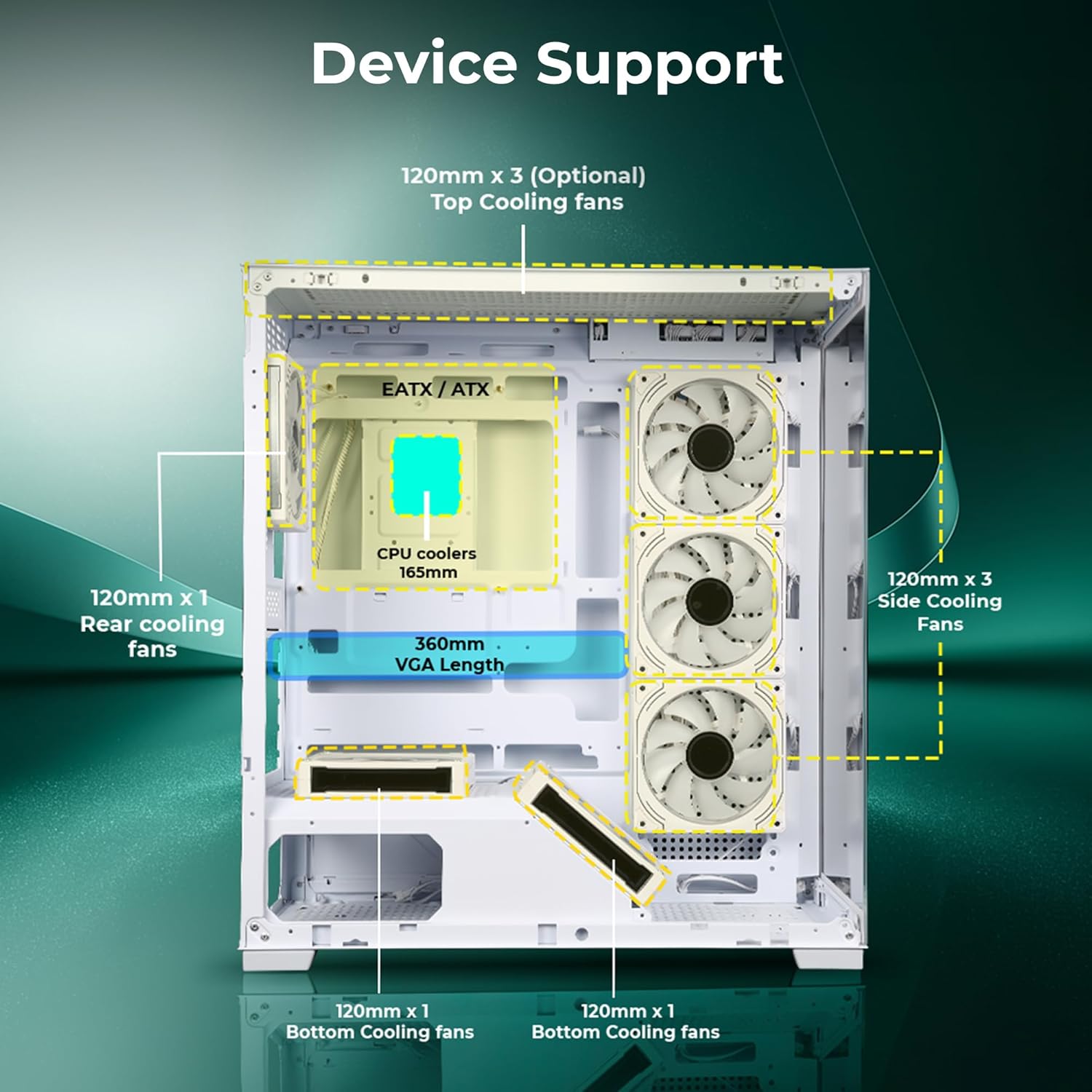 Device Support

120mm x 3 (Optional)
Top Cooling fans

EATX / ATX

CPU coolers
165mm

120mm x 1
Rear cooling
fans

360mm
VGA Length

120mm x 3
Side Cooling
Fans

120mm x 1
Bottom Cooling fans

120mm x 1
Bottom Cooling fans